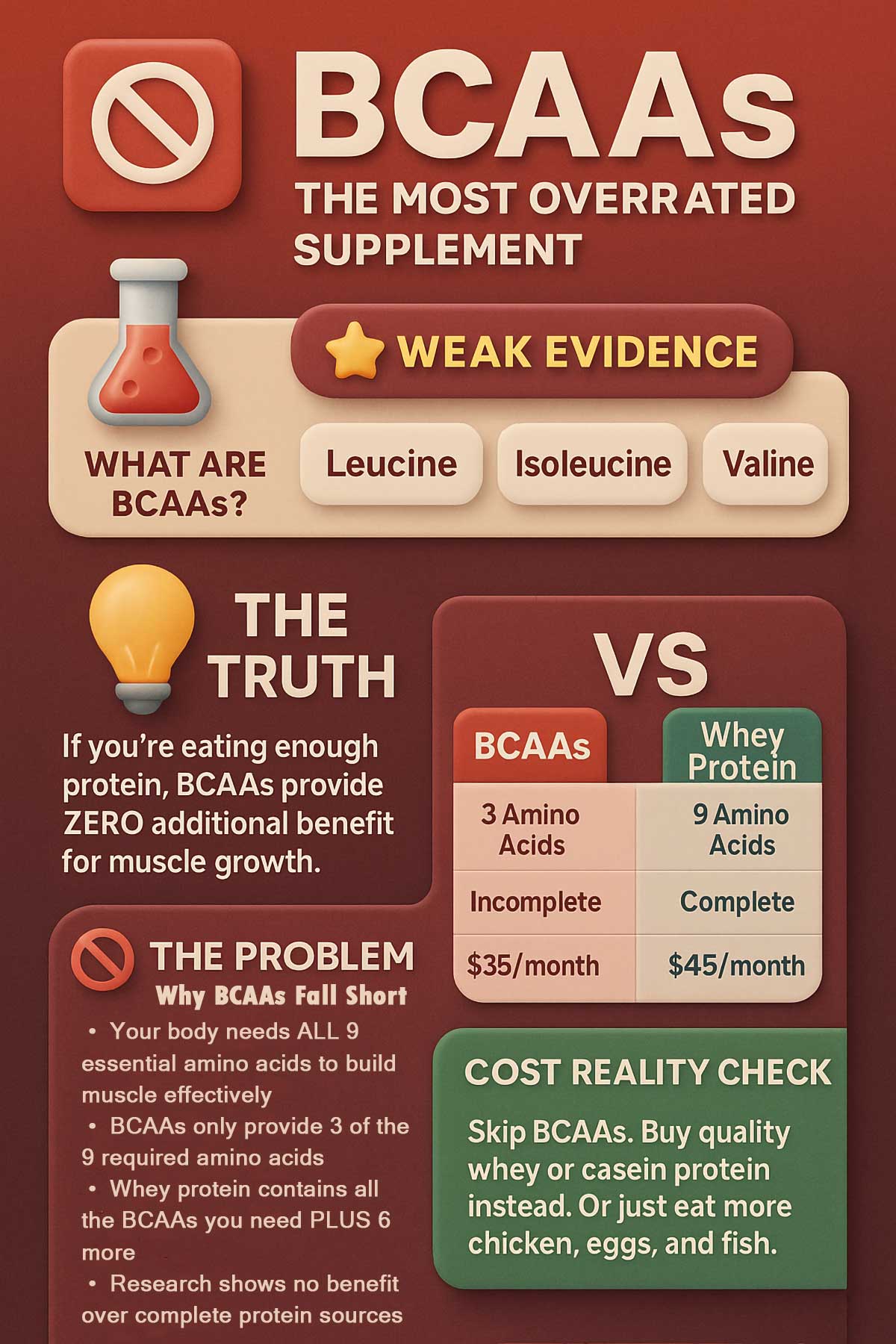 BCAAs

THE MOST OVERRATED SUPPLEMENT

WEAK EVIDENCE

WHAT ARE BCAAs?

Leucine

Isoleucine

Valine

THE TRUTH

If you're eating enough protein, BCAAs provide ZERO additional benefit for muscle growth.

VS

| BCAAs | Whey Protein |
|---|---|
| 3 Amino Acids | 9 Amino Acids |
| Incomplete | Complete |
| $35/month | $45/month |

THE PROBLEM
Why BCAAs Fall Short

• Your body needs ALL 9 essential amino acids to build muscle effectively
• BCAAs only provide 3 of the 9 required amino acids
• Whey protein contains all the BCAAs you need PLUS 6 more
• Research shows no benefit over complete protein sources

COST REALITY CHECK

Skip BCAAs. Buy quality whey or casein protein instead. Or just eat more chicken, eggs, and fish.