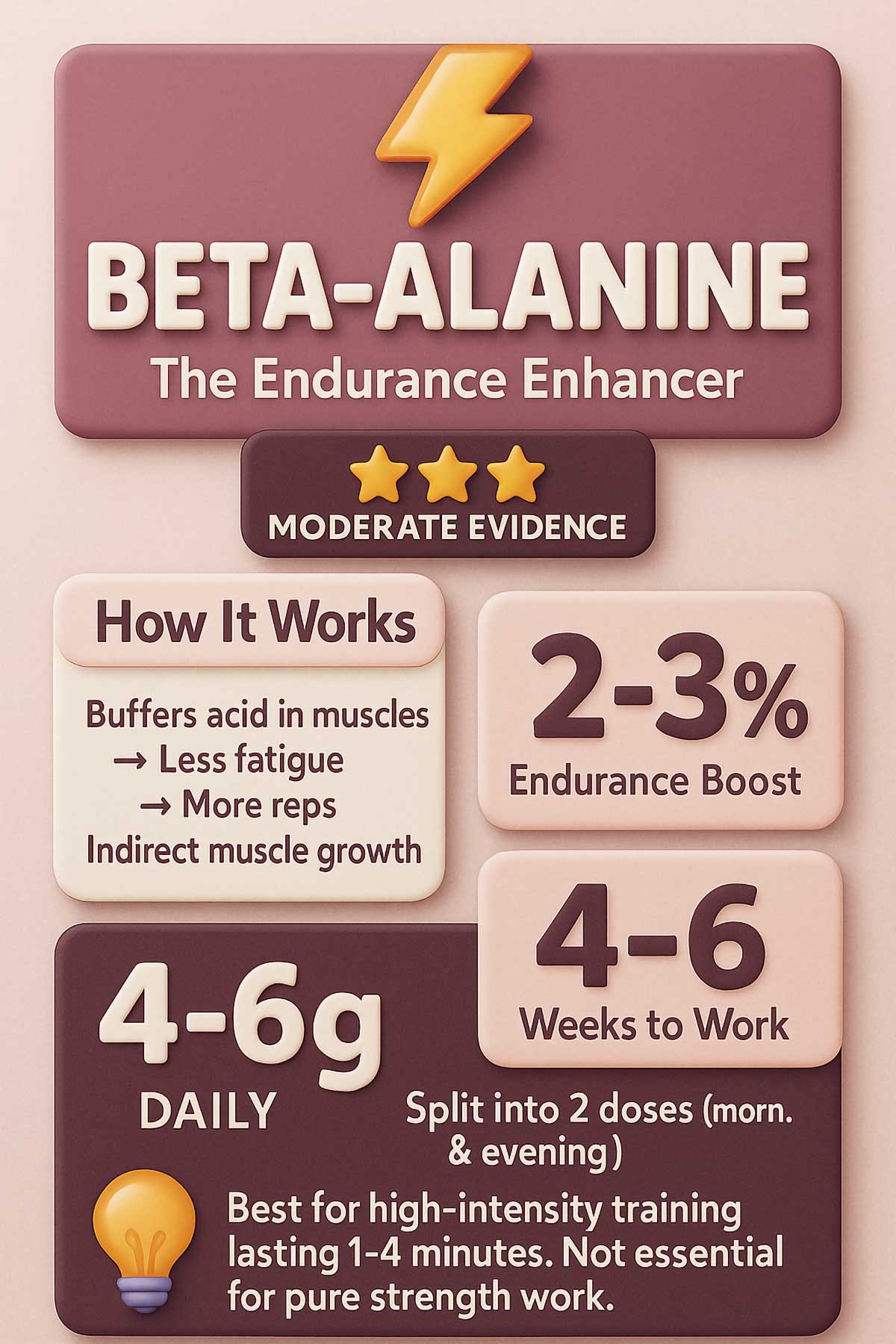 BETA-ALANINE

The Endurance Enhancer

MODERATE EVIDENCE

How It Works

Buffers acid in muscles
→ Less fatigue
→ More reps
Indirect muscle growth

2-3%
Endurance Boost

4-6
Weeks to Work

4-6g
DAILY

Split into 2 doses (morn. & evening)

Best for high-intensity training lasting 1-4 minutes. Not essential for pure strength work.