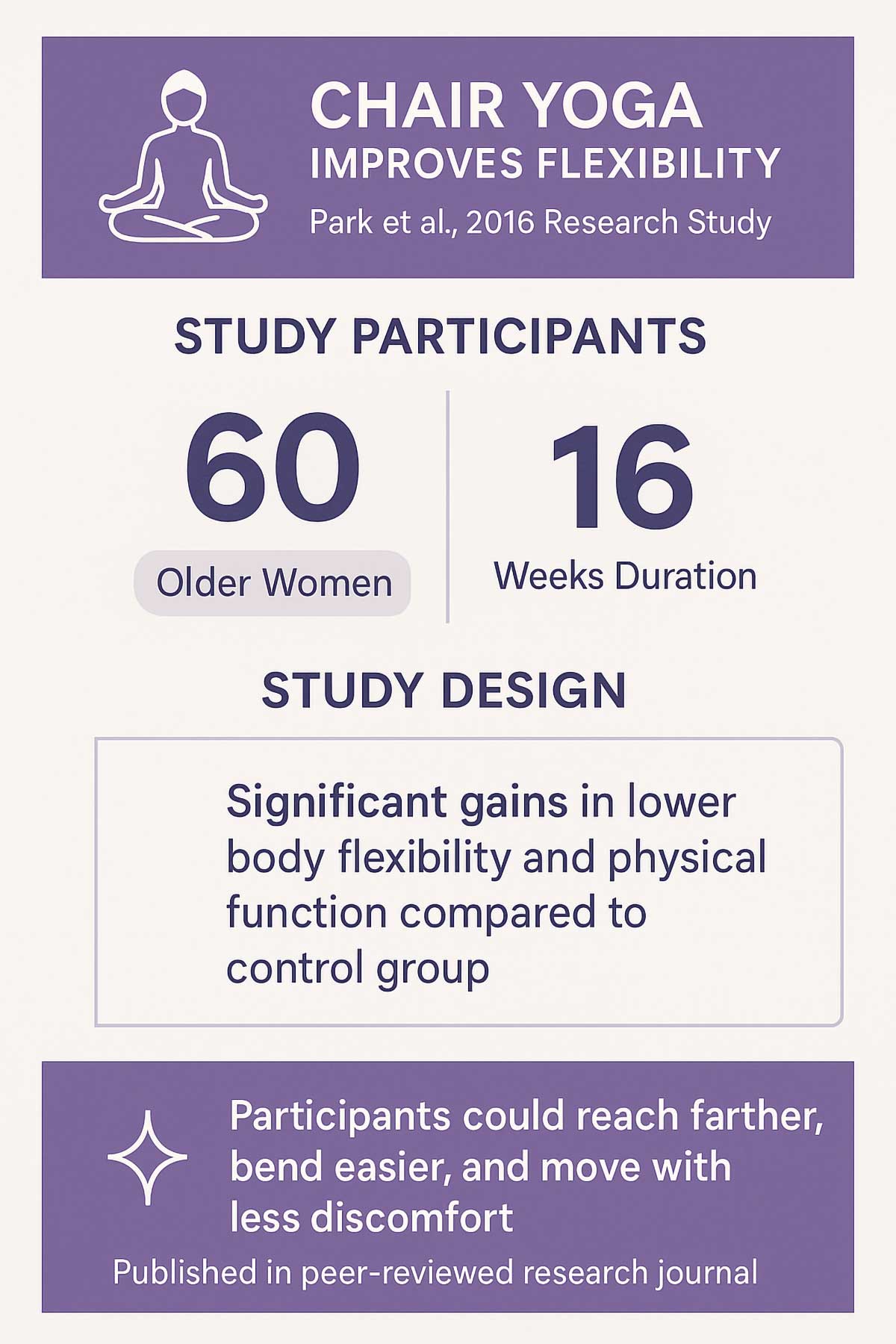 CHAIR YOGA
IMPROVES FLEXIBILITY
Park et al., 2016 Research Study

STUDY PARTICIPANTS

60
Older Women

16
Weeks Duration

STUDY DESIGN

Significant gains in lower body flexibility and physical function compared to control group

Participants could reach farther, bend easier, and move with less discomfort

Published in peer-reviewed research journal