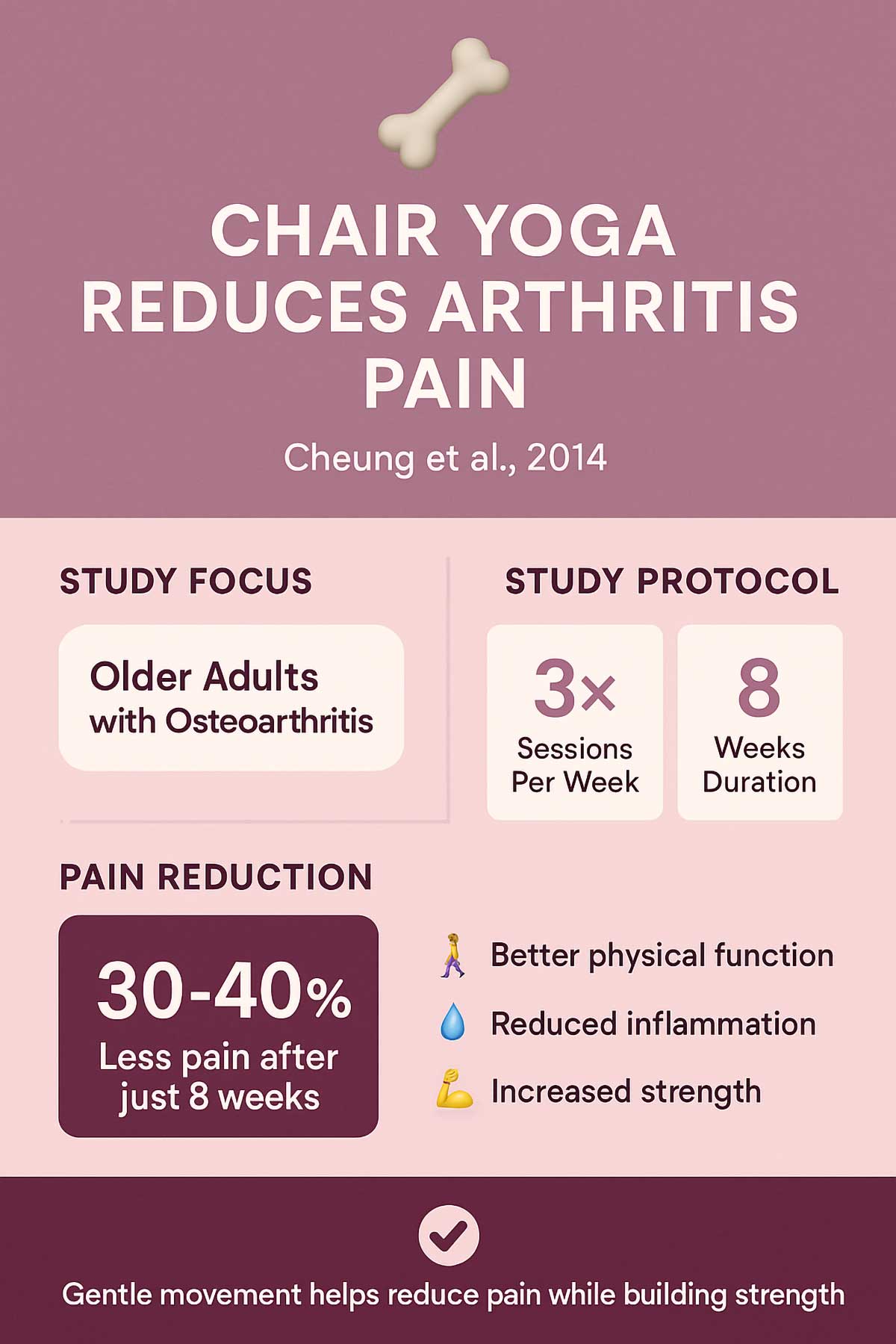 CHAIR YOGA REDUCES ARTHRITIS PAIN

Cheung et al., 2014

STUDY FOCUS

Older Adults with Osteoarthritis

STUDY PROTOCOL

3×
Sessions Per Week

8
Weeks Duration

PAIN REDUCTION

30-40%
Less pain after just 8 weeks

Better physical function

Reduced inflammation

Increased strength

Gentle movement helps reduce pain while building strength