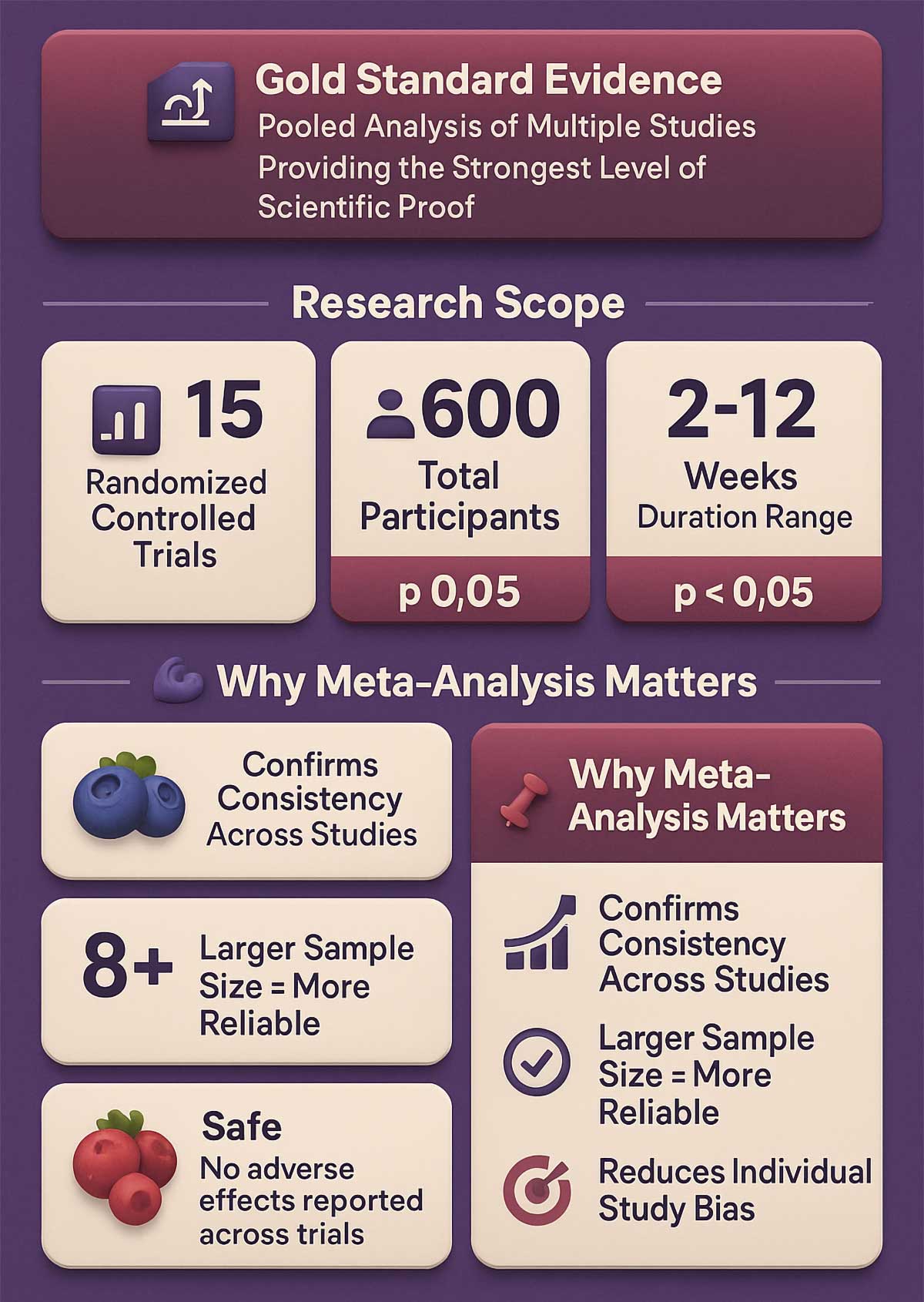 Gold Standard Evidence
Pooled Analysis of Multiple Studies Providing the Strongest Level of Scientific Proof

Research Scope

15
Randomized Controlled Trials

600
Total Participants
p 0,05

2-12
Weeks
Duration Range
p < 0,05

Why Meta-Analysis Matters

Confirms Consistency Across Studies

8+
Larger Sample Size = More Reliable

Safe
No adverse effects reported across trials

Why Meta-Analysis Matters

Confirms Consistency Across Studies

Larger Sample Size = More Reliable

Reduces Individual Study Bias