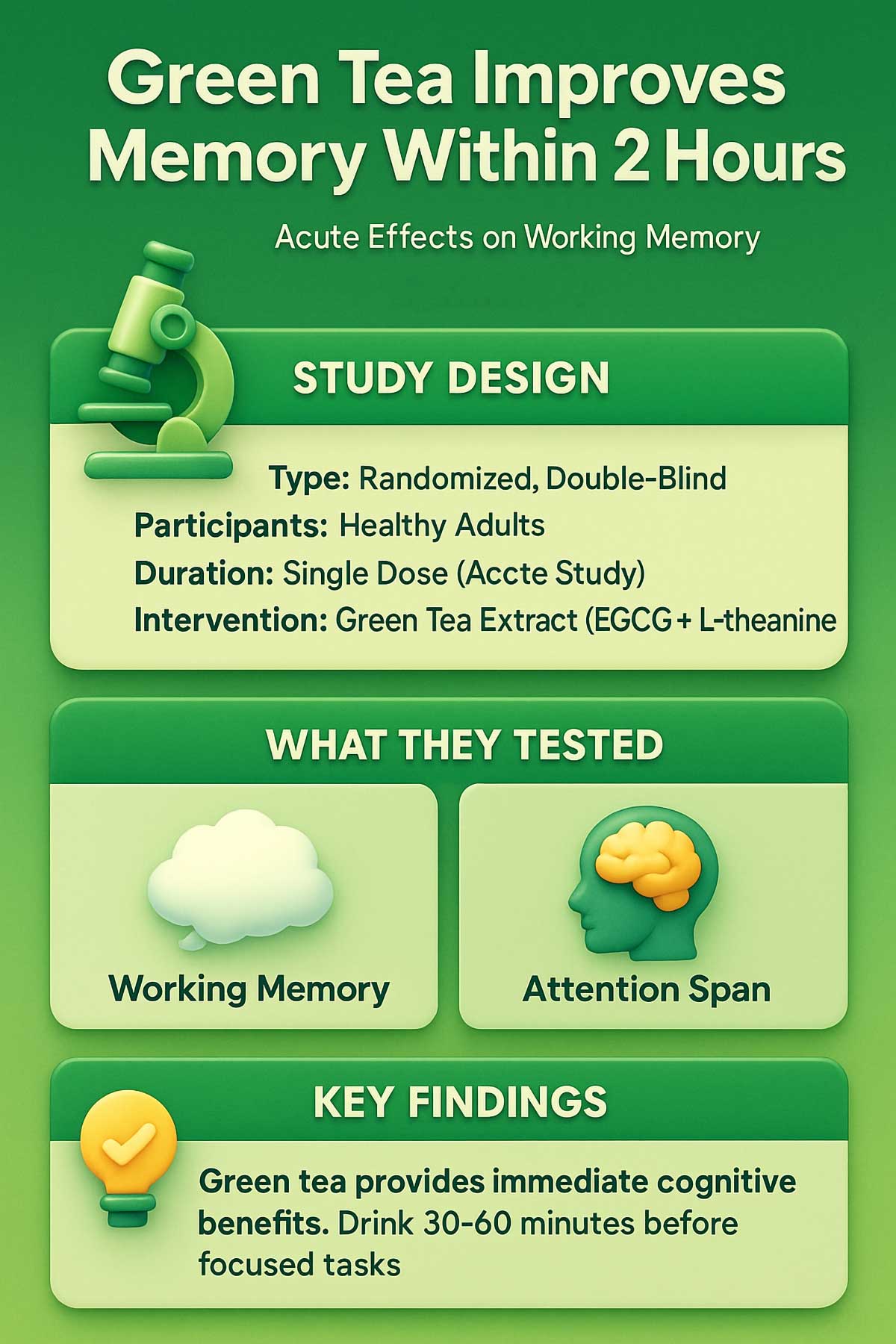 Green Tea Improves Memory Within 2 Hours

Acute Effects on Working Memory

STUDY DESIGN

Type: Randomized, Double-Blind
Participants: Healthy Adults
Duration: Single Dose (Accte Study)
Intervention: Green Tea Extract (EGCG + L-theanine

WHAT THEY TESTED

Working Memory

Attention Span

KEY FINDINGS

Green tea provides immediate cognitive benefits. Drink 30-60 minutes before focused tasks