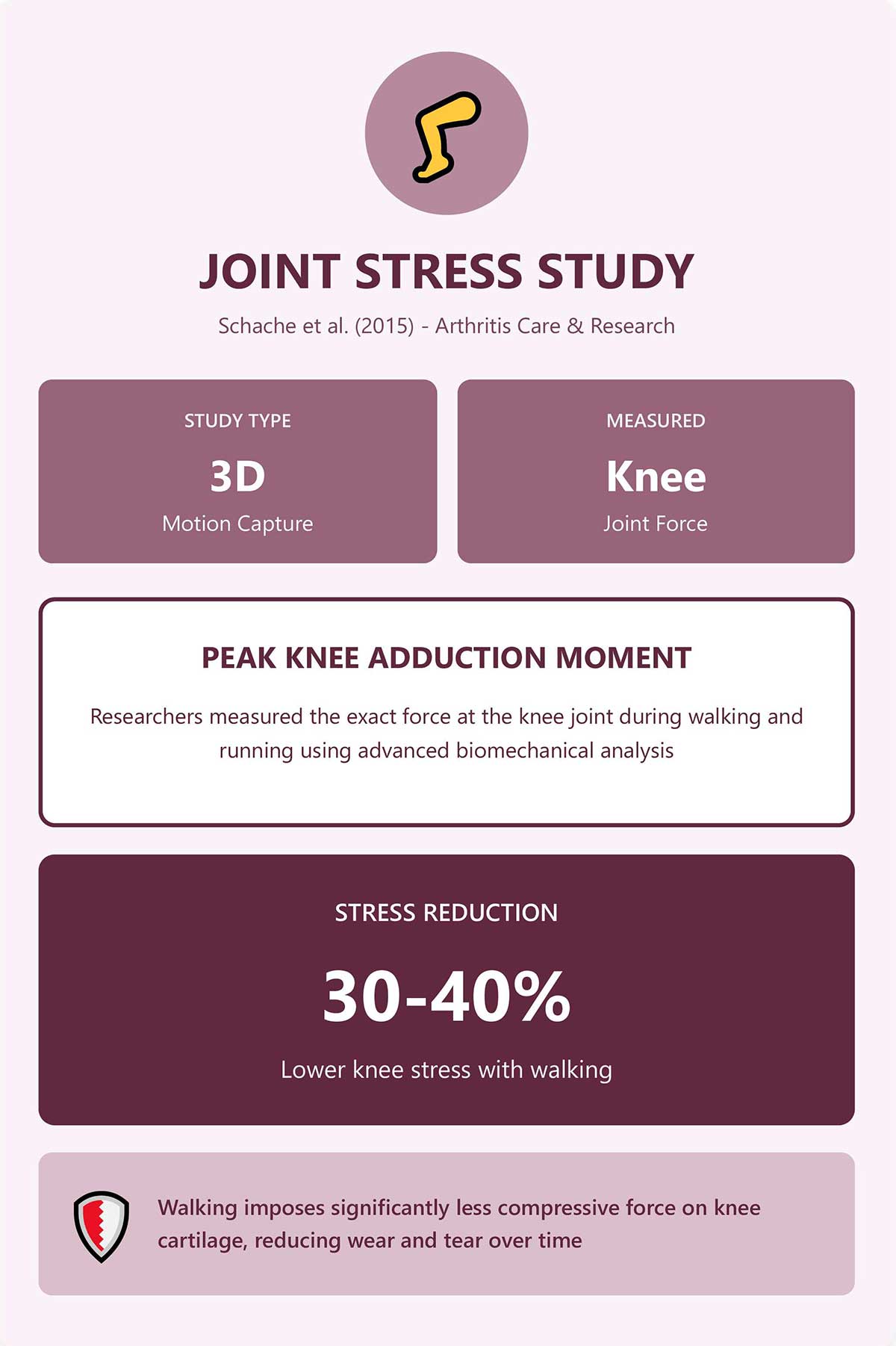 JOINT STRESS STUDY

Schache et al. (2015) - Arthritis Care & Research

STUDY TYPE
3D
Motion Capture

MEASURED
Knee
Joint Force

PEAK KNEE ADDUCTION MOMENT

Researchers measured the exact force at the knee joint during walking and running using advanced biomechanical analysis

STRESS REDUCTION

30-40%

Lower knee stress with walking

Walking imposes significantly less compressive force on knee cartilage, reducing wear and tear over time