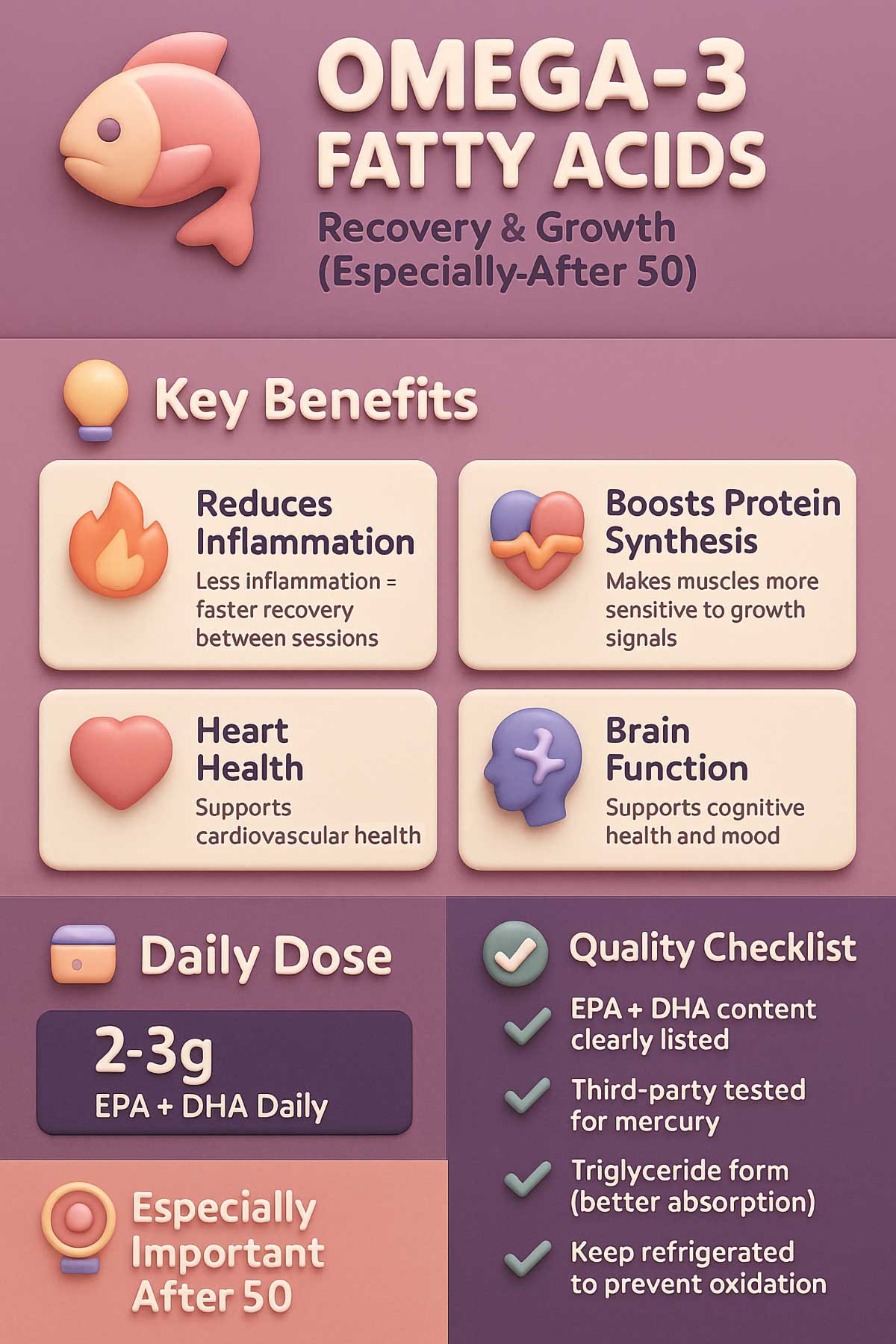 OMEGA-3 FATTY ACIDS
Recovery & Growth (Especially-After 50)

Key Benefits

Reduces Inflammation
Less inflammation = faster recovery between sessions

Boosts Protein Synthesis
Makes muscles more sensitive to growth signals

Heart Health
Supports cardiovascular health

Brain Function
Supports cognitive health and mood

Daily Dose
2-3g
EPA + DHA Daily

Especially Important After 50

Quality Checklist
EPA + DHA content clearly listed
Third-party tested for mercury
Triglyceride form (better absorption)
Keep refrigerated to prevent oxidation