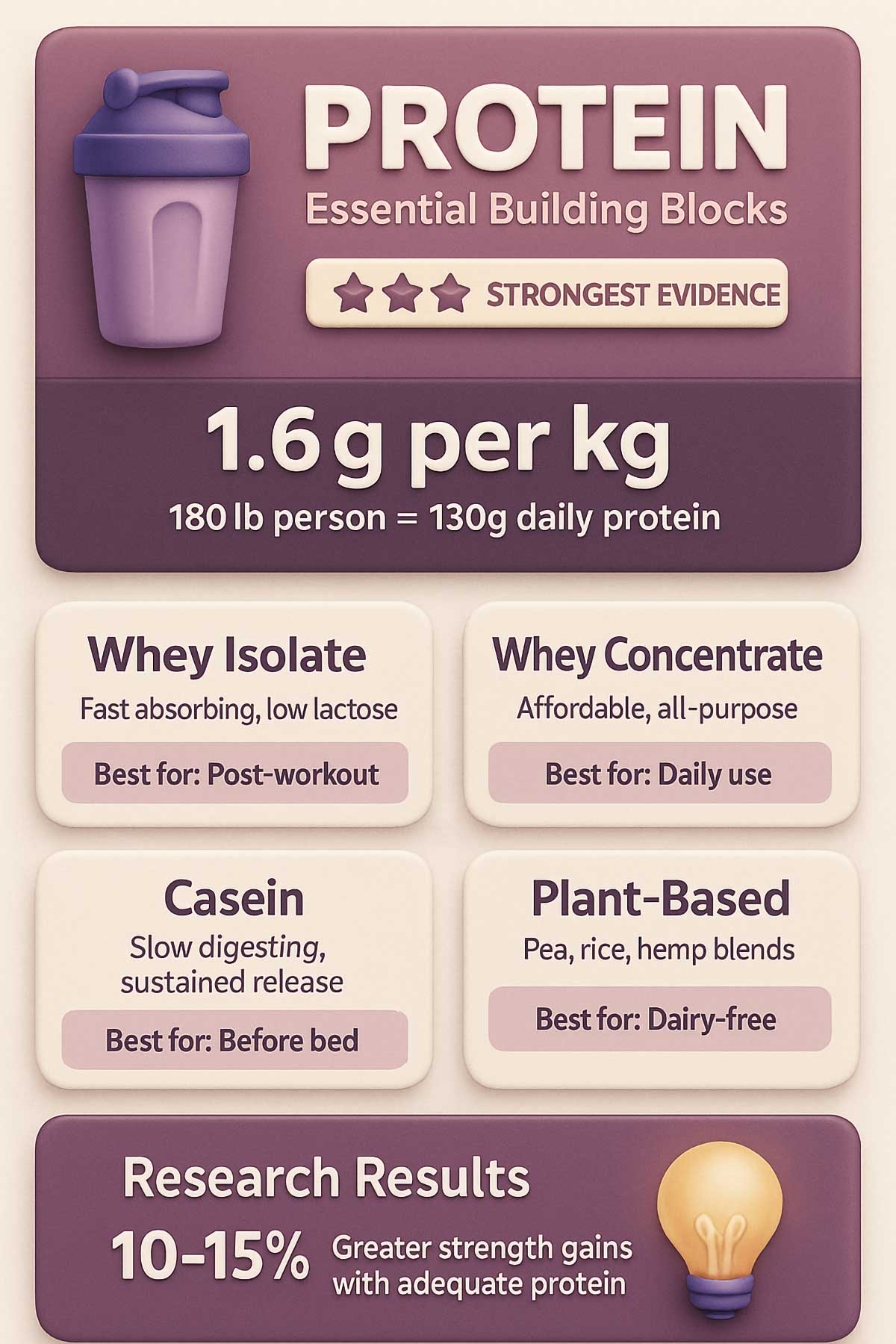 PROTEIN
Essential Building Blocks

STRONGEST EVIDENCE

1.6 g per kg
180 lb person = 130g daily protein

Whey Isolate
Fast absorbing, low lactose
Best for: Post-workout

Whey Concentrate
Affordable, all-purpose
Best for: Daily use

Casein
Slow digesting, sustained release
Best for: Before bed

Plant-Based
Pea, rice, hemp blends
Best for: Dairy-free

Research Results
10-15% Greater strength gains with adequate protein