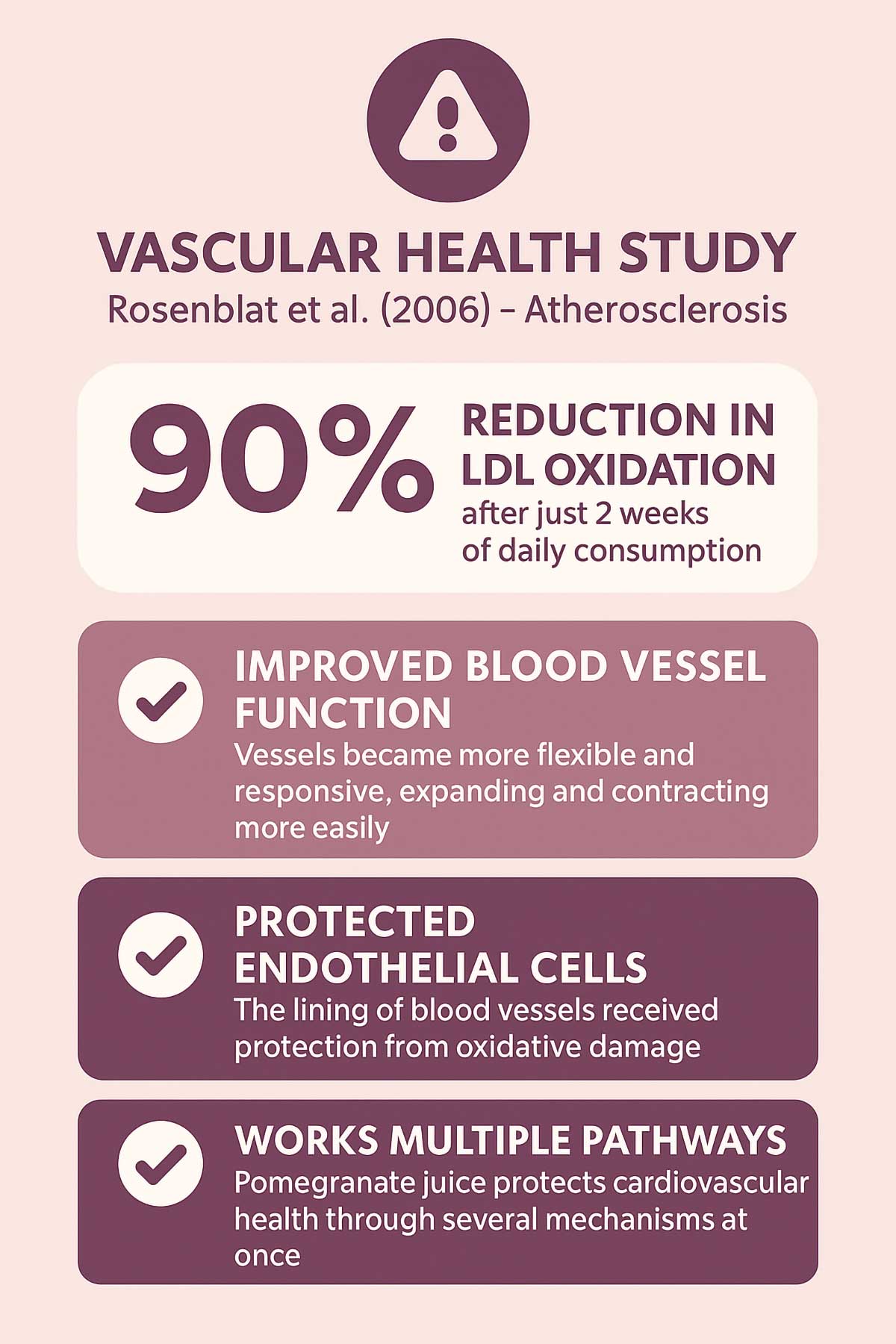 VASCULAR HEALTH STUDY
Rosenblat et al. (2006) – Atherosclerosis

90%
REDUCTION IN LDL OXIDATION
after just 2 weeks of daily consumption

IMPROVED BLOOD VESSEL FUNCTION
Vessels became more flexible and responsive, expanding and contracting more easily

PROTECTED ENDOTHELIAL CELLS
The lining of blood vessels received protection from oxidative damage

WORKS MULTIPLE PATHWAYS
Pomegranate juice protects cardiovascular health through several mechanisms at once