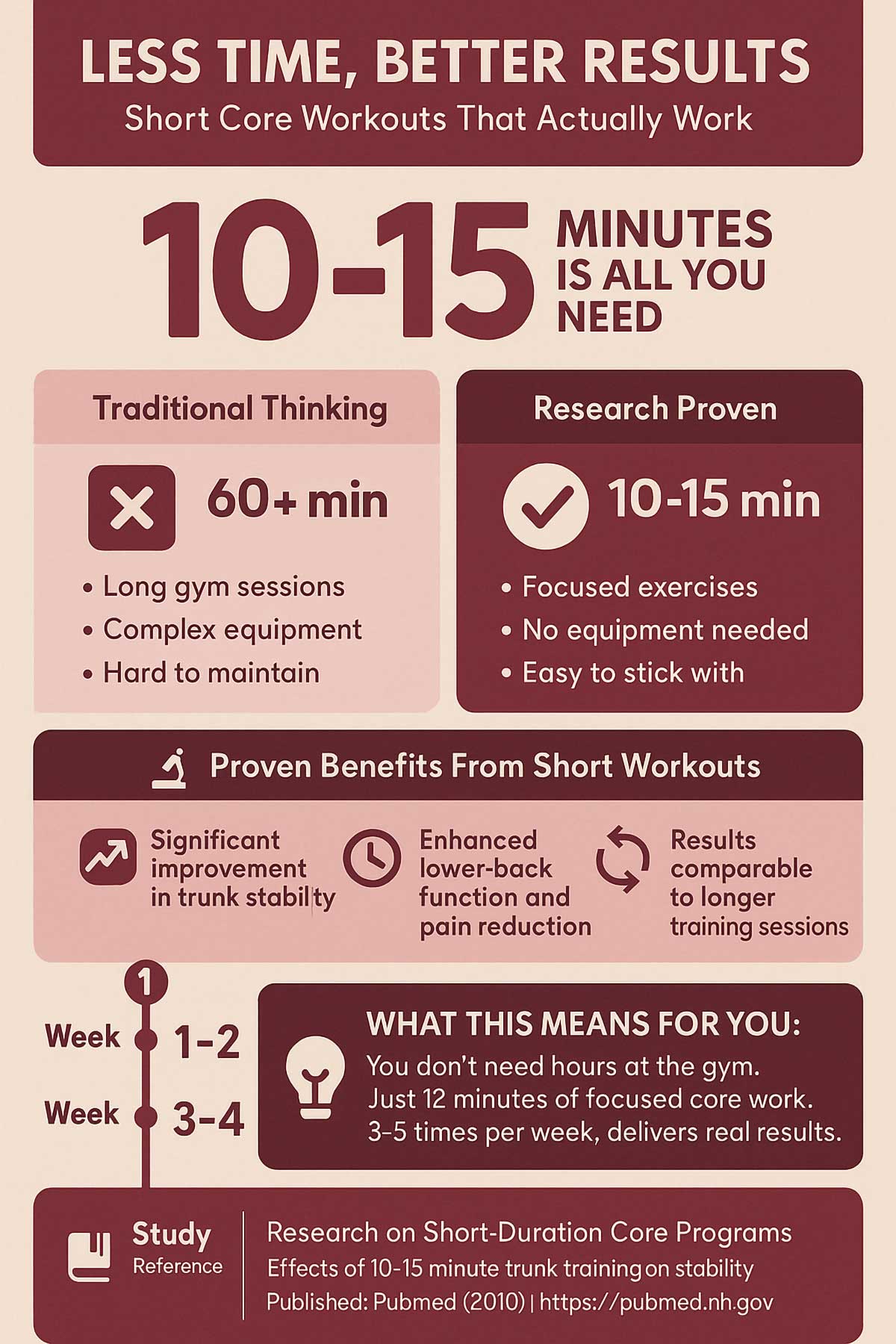 LESS TIME, BETTER RESULTS
Short Core Workouts That Actually Work

10-15 MINUTES IS ALL YOU NEED

Traditional Thinking
60+ min
• Long gym sessions
• Complex equipment
• Hard to maintain

Research Proven
10-15 min
• Focused exercises
• No equipment needed
• Easy to stick with

Proven Benefits From Short Workouts

Significant improvement in trunk stability

Enhanced lower-back function and pain reduction

Results comparable to longer training sessions

1
Week 1-2
Week 3-4

WHAT THIS MEANS FOR YOU:
You don't need hours at the gym. Just 12 minutes of focused core work. 3-5 times per week, delivers real results.

Study Reference
Research on Short-Duration Core Programs
Effects of 10-15 minute trunk training on stability
Published: Pubmed (2010) | https://pubmed.nh.gov