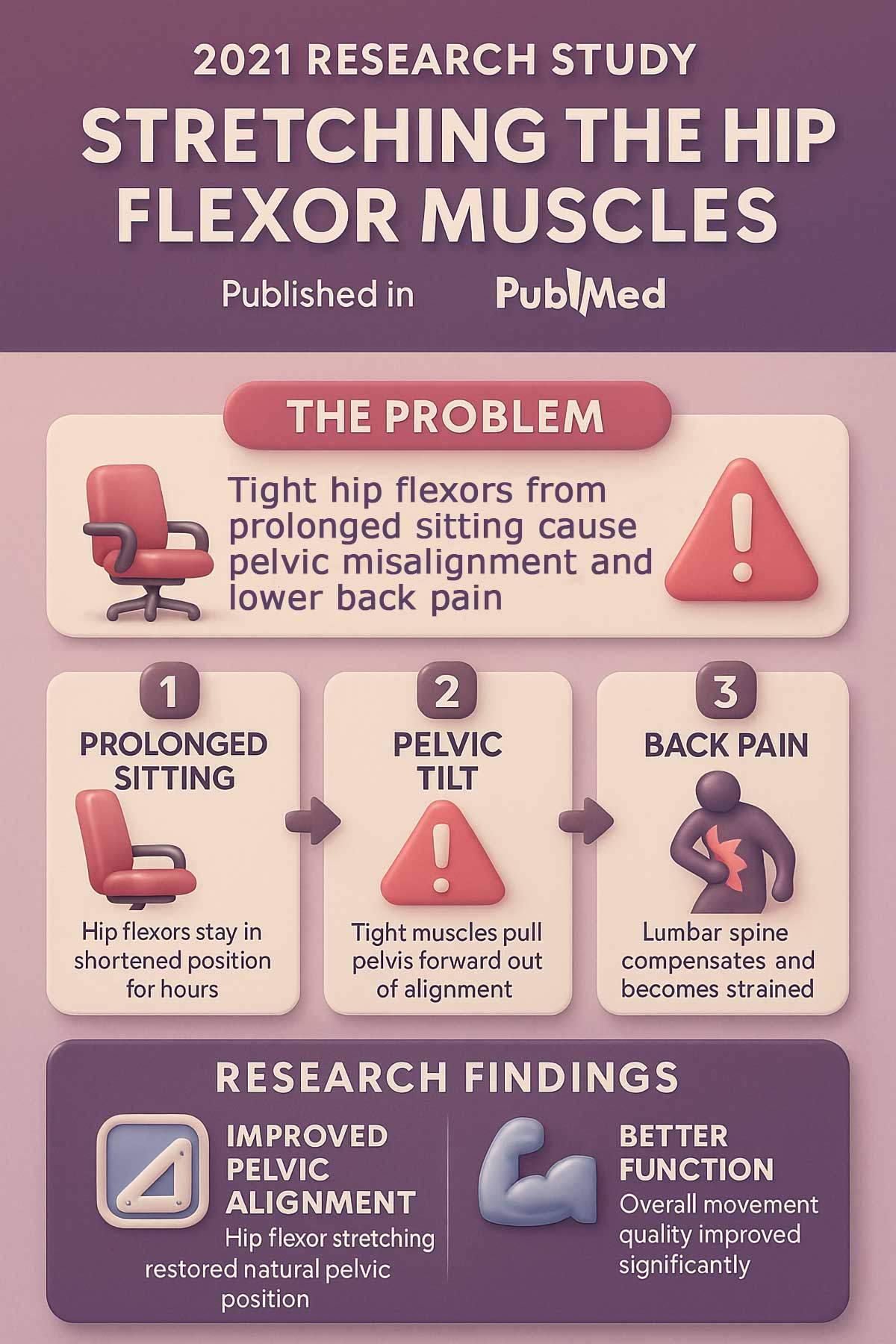 2021 RESEARCH STUDY

STRETCHING THE HIP FLEXOR MUSCLES

Published in PubMed

THE PROBLEM

Tight hip flexors from prolonged sitting cause pelvic misalignment and lower back pain

1
PROLONGED SITTING
Hip flexors stay in shortened position for hours

2
PELVIC TILT
Tight muscles pull pelvis forward out of alignment

3
BACK PAIN
Lumbar spine compensates and becomes strained

RESEARCH FINDINGS

IMPROVED PELVIC ALIGNMENT
Hip flexor stretching restored natural pelvic position

BETTER FUNCTION
Overall movement quality improved significantly