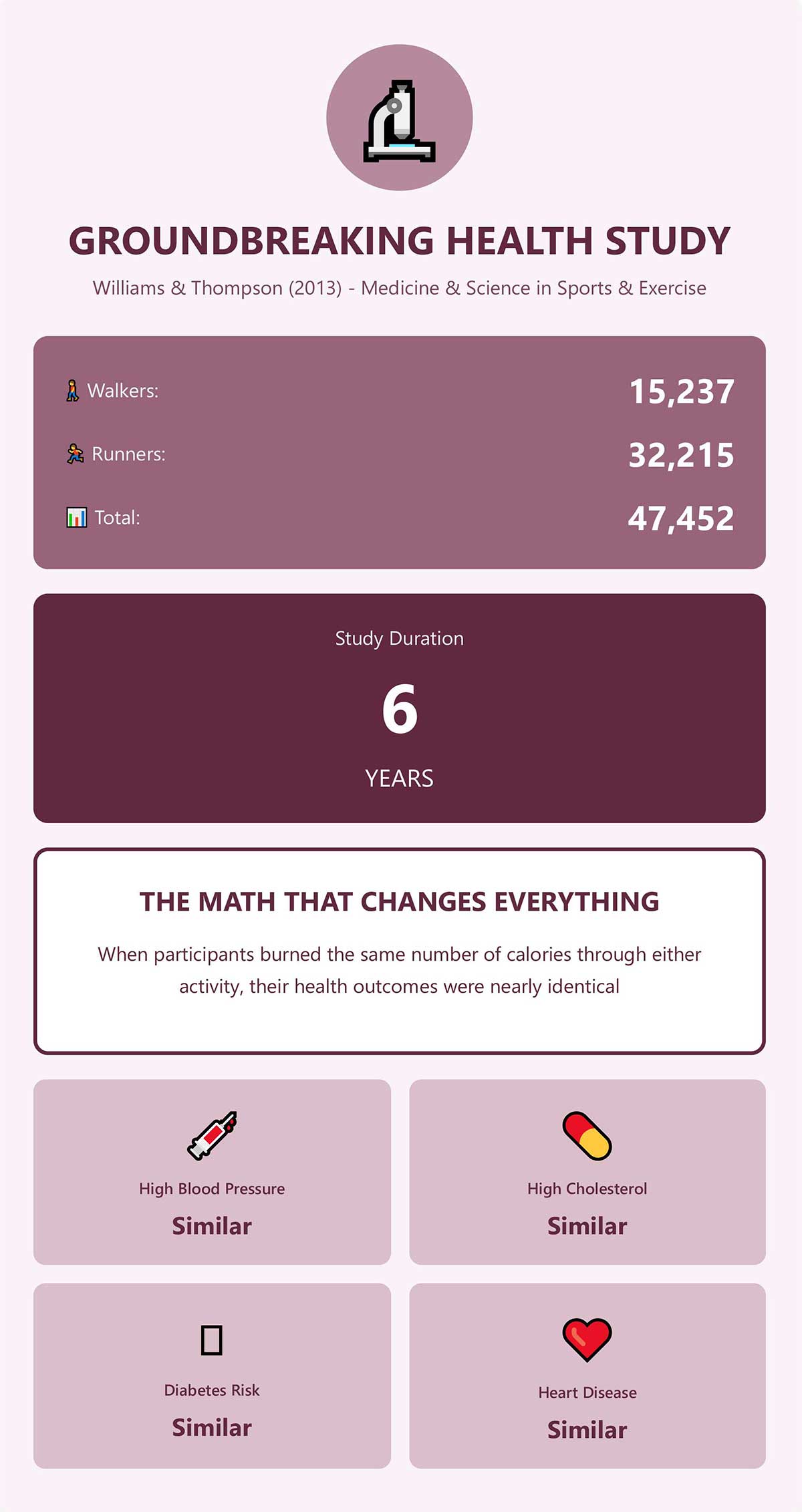 GROUNDBREAKING HEALTH STUDY

Williams & Thompson (2013) - Medicine & Science in Sports & Exercise

Walkers: 15,237

Runners: 32,215

Total: 47,452

Study Duration

6

YEARS

THE MATH THAT CHANGES EVERYTHING

When participants burned the same number of calories through either activity, their health outcomes were nearly identical

High Blood Pressure
Similar

High Cholesterol
Similar

Diabetes Risk
Similar

Heart Disease
Similar